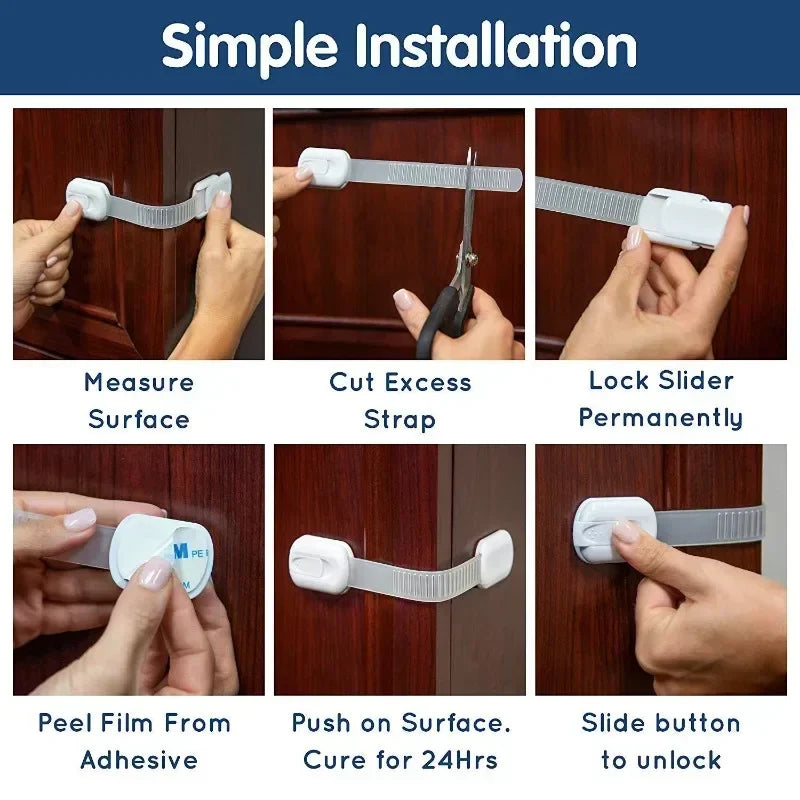 Simple Installation

Measure Surface

Cut Excess Strap

Lock Slider Permanently

M PE

Peel Film From Adhesive

Push on Surface. Cure for 24Hrs

Slide button to unlock